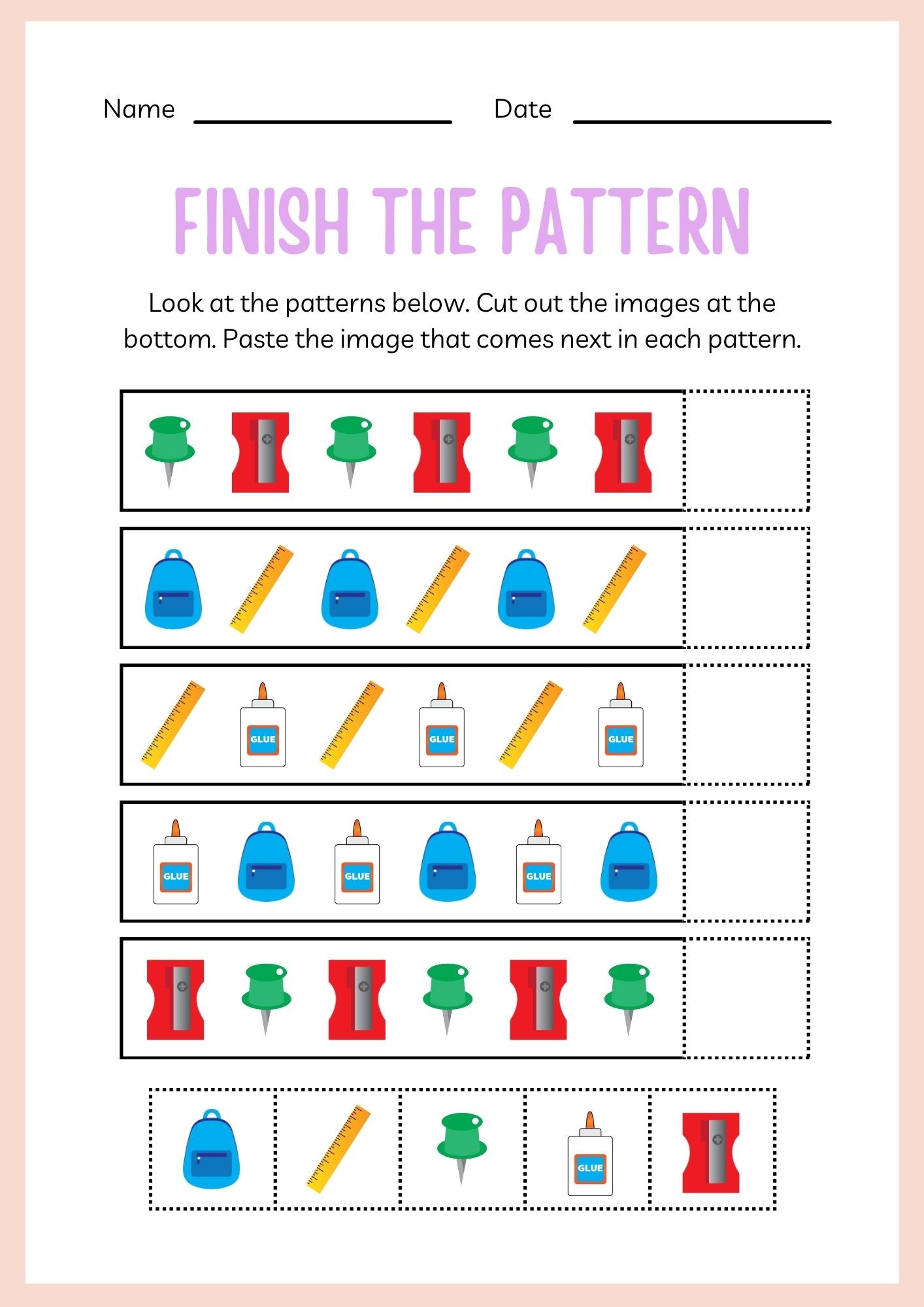 Name ____________ Date ____________

FINISH THE PATTERN

Look at the patterns below. Cut out the images at the bottom. Paste the image that comes next in each pattern.

GLUE GLUE GLUE

GLUE GLUE GLUE

GLUE